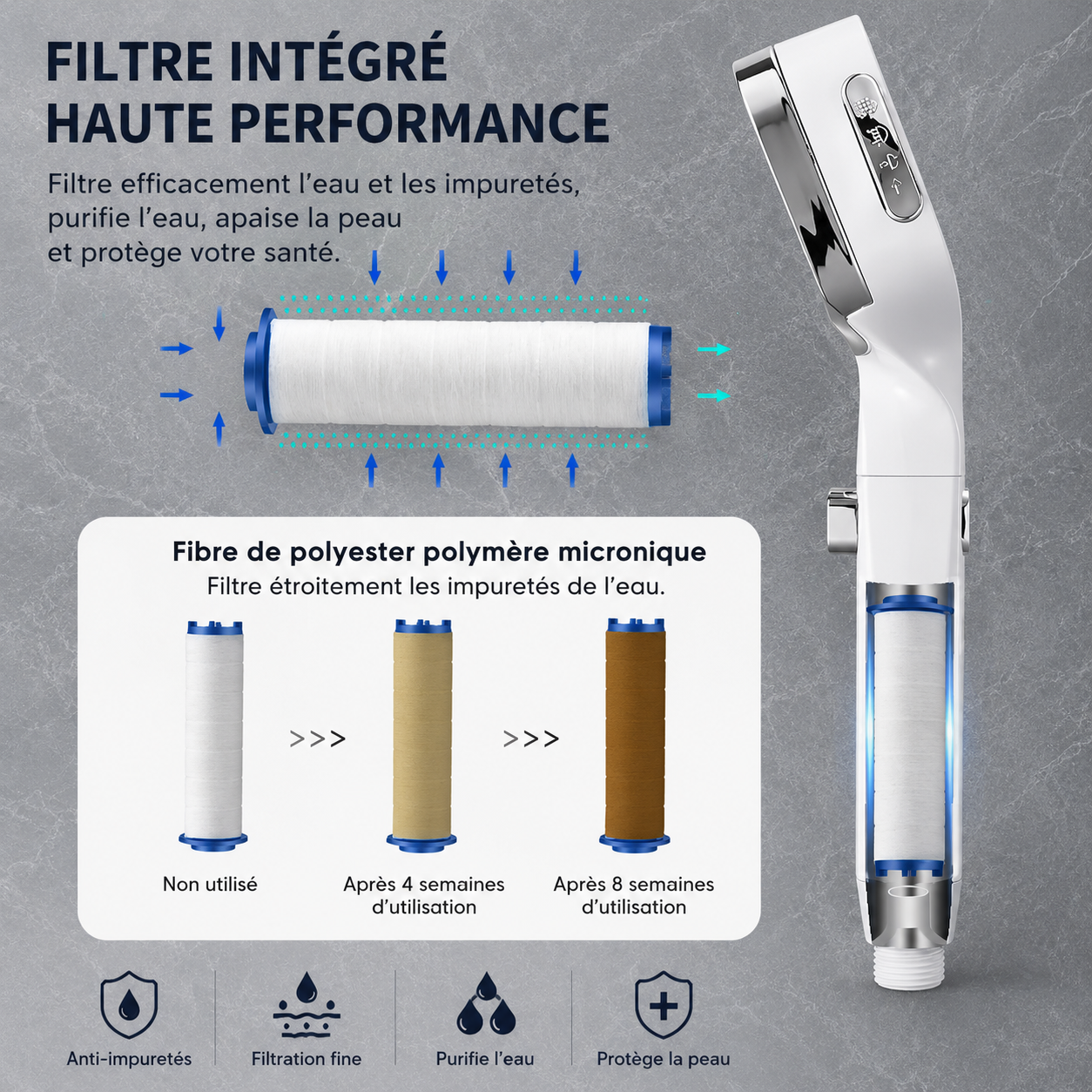 FILTRE INTÉGRÉ
HAUTE PERFORMANCE

Filtre efficacement l'eau et les impuretés, purifie l'eau, apaise la peau et protège votre santé.

Fibre de polyester polymère micronique

Filtre étroitement les impuretés de l'eau.

>>>

>>>

Non utilisé

Après 4 semaines d'utilisation

Après 8 semaines d'utilisation

Anti-impuretés

Filtration fine

Purifie l'eau

Protège la peau